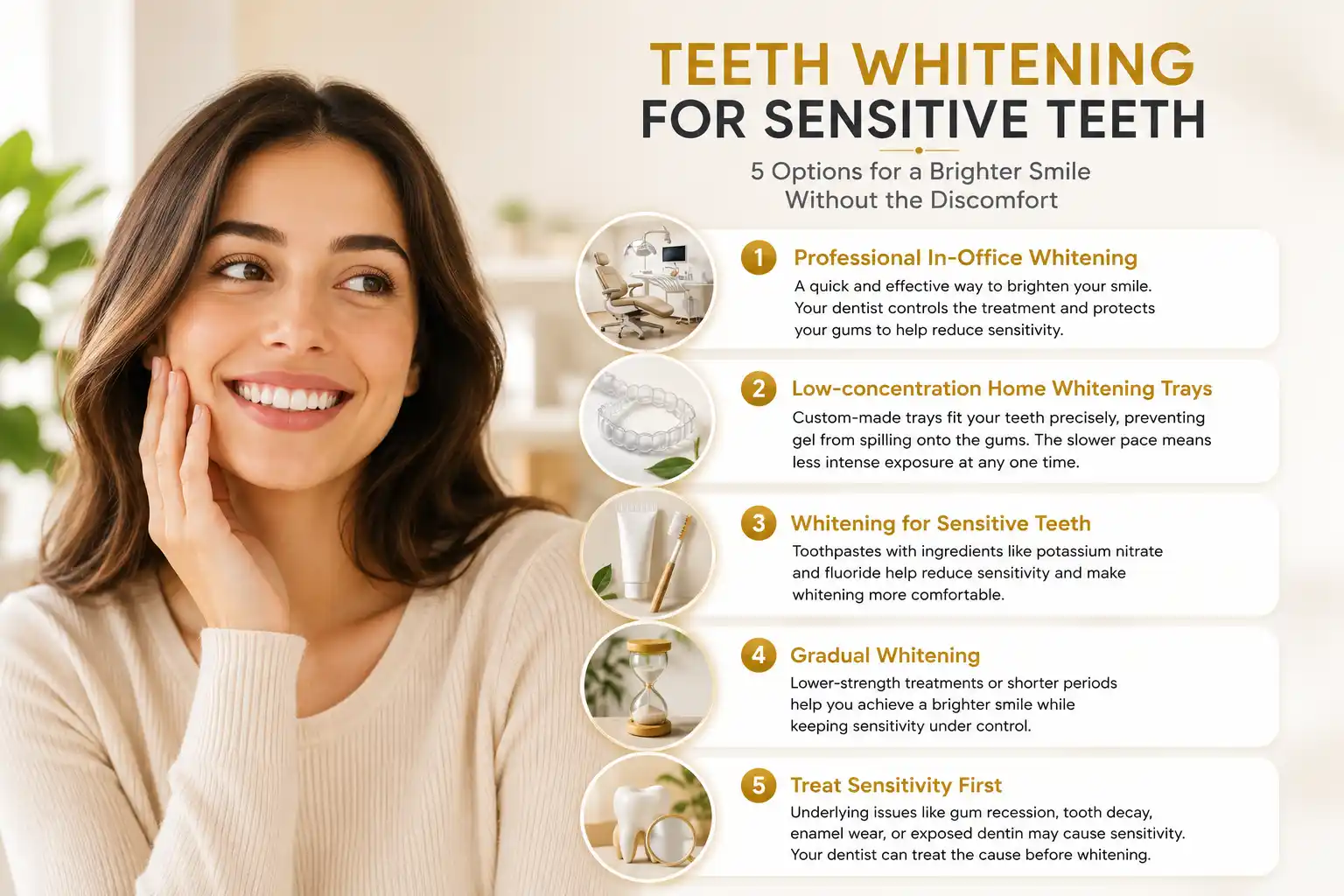 TEETH WHITENING
FOR SENSITIVE TEETH

5 Options for a Brighter Smile
Without the Discomfort

1 Professional In-Office Whitening
A quick and effective way to brighten your smile. Your dentist controls the treatment and protects your gums to help reduce sensitivity.

2 Low-concentration Home Whitening Trays
Custom-made trays fit your teeth precisely, preventing gel from spilling onto the gums. The slower pace means less intense exposure at any one time.

3 Whitening for Sensitive Teeth
Toothpastes with ingredients like potassium nitrate and fluoride help reduce sensitivity and make whitening more comfortable.

4 Gradual Whitening
Lower-strength treatments or shorter periods help you achieve a brighter smile while keeping sensitivity under control.

5 Treat Sensitivity First
Underlying issues like gum recession, tooth decay, enamel wear, or exposed dentin may cause sensitivity. Your dentist can treat the cause before whitening.